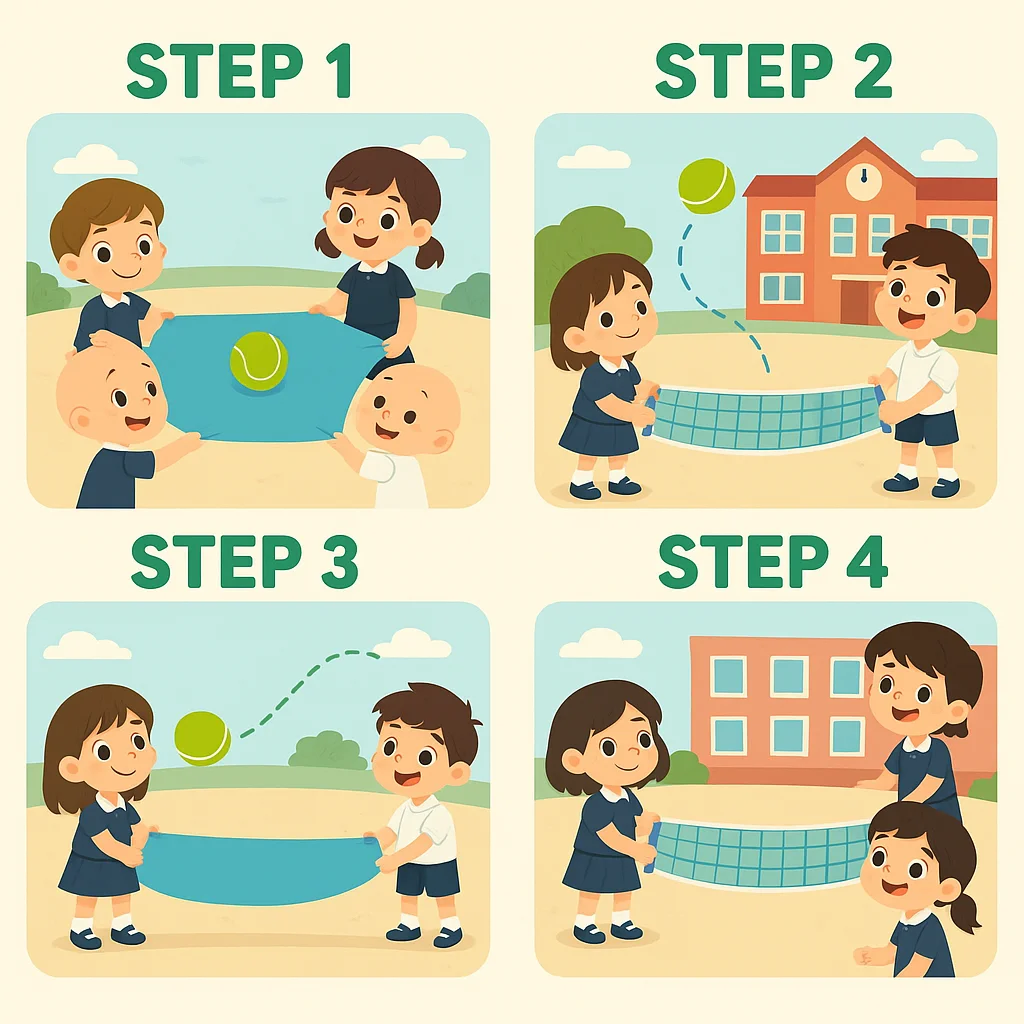 STEP 1

STEP 2

STEP 3

STEP 4